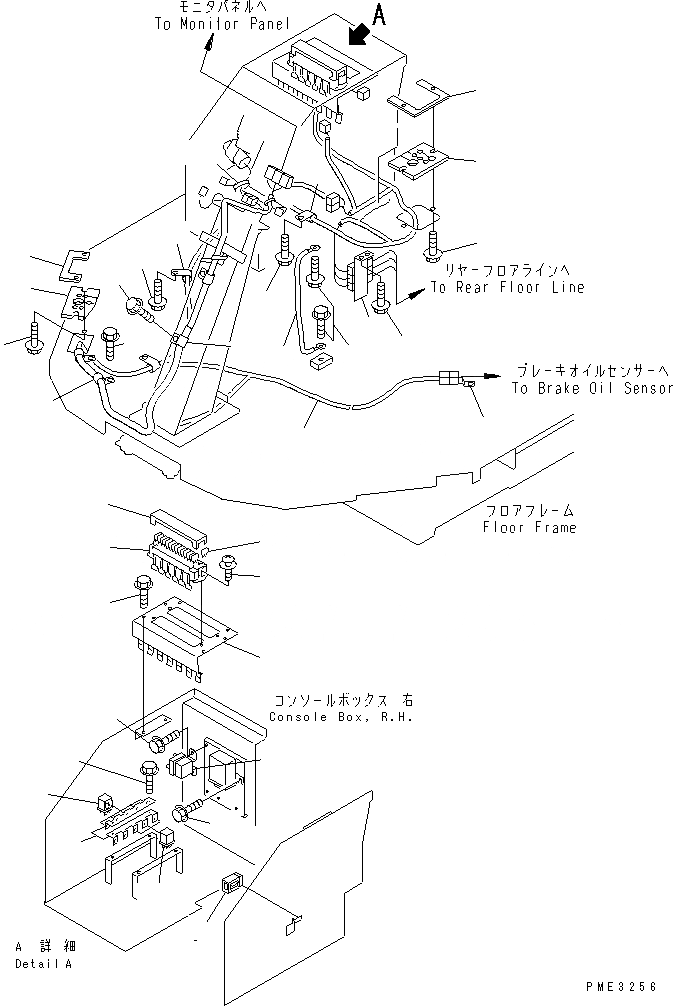 モニタパネルへ
To Monitor Panel

A

リヤーフロアラインへ
To Rear Floor Line

ブレーキオイルセンサーへ
To Brake Oil Sensor

フロアフレーム
Floor Frame

コンソールボックス 右
Console Box, R.H.

A 詳細
Detail A

PME3256