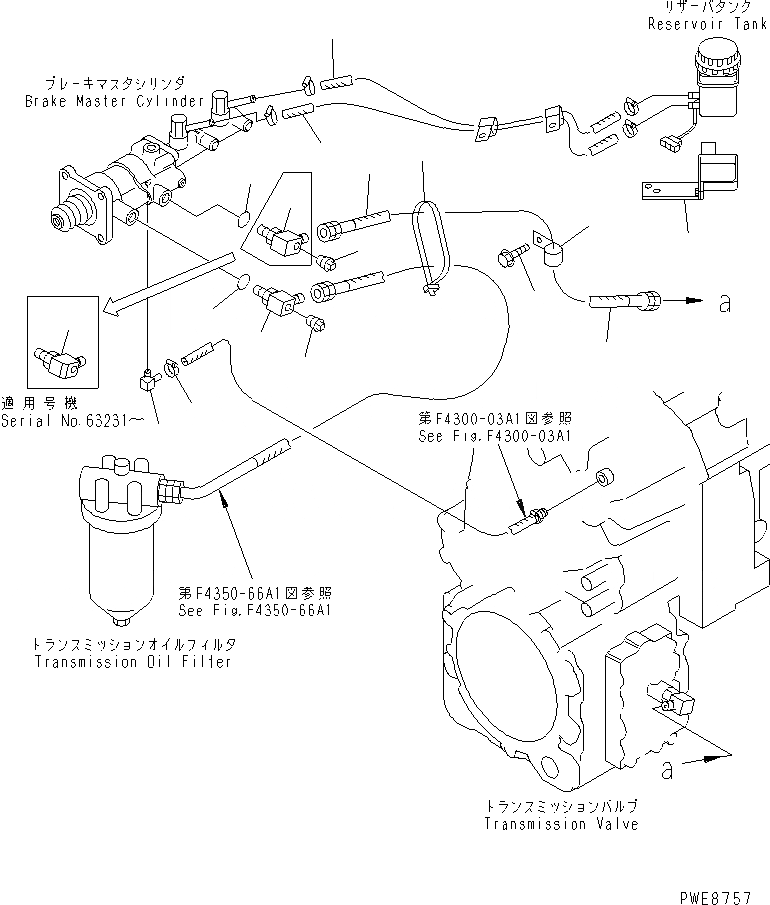 リザーバタンク
Reservoir Tank

ブレーキマスタシリンダ
Brake Master Cylinder

a

適用号機
Serial No.63231～

第F4300-03A1図参照
See Fig.F4300-03A1

第F4350-66A1図参照
See Fig.F4350-66A1

トランスミッションオイルフィルタ
Transmission Oil Filter

a

トランスミッションバルブ
Transmission Valve

PWE8757