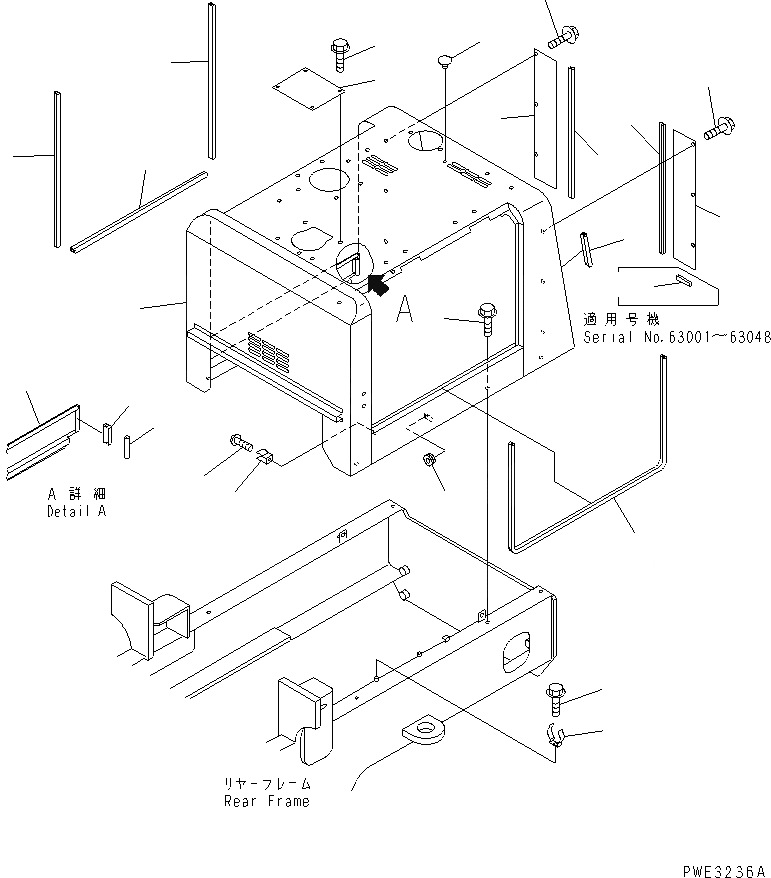 A

適用号機
Serial No.63001~63048

A 詳細
Detail A

リヤーフレーム
Rear Frame

PWE3236A