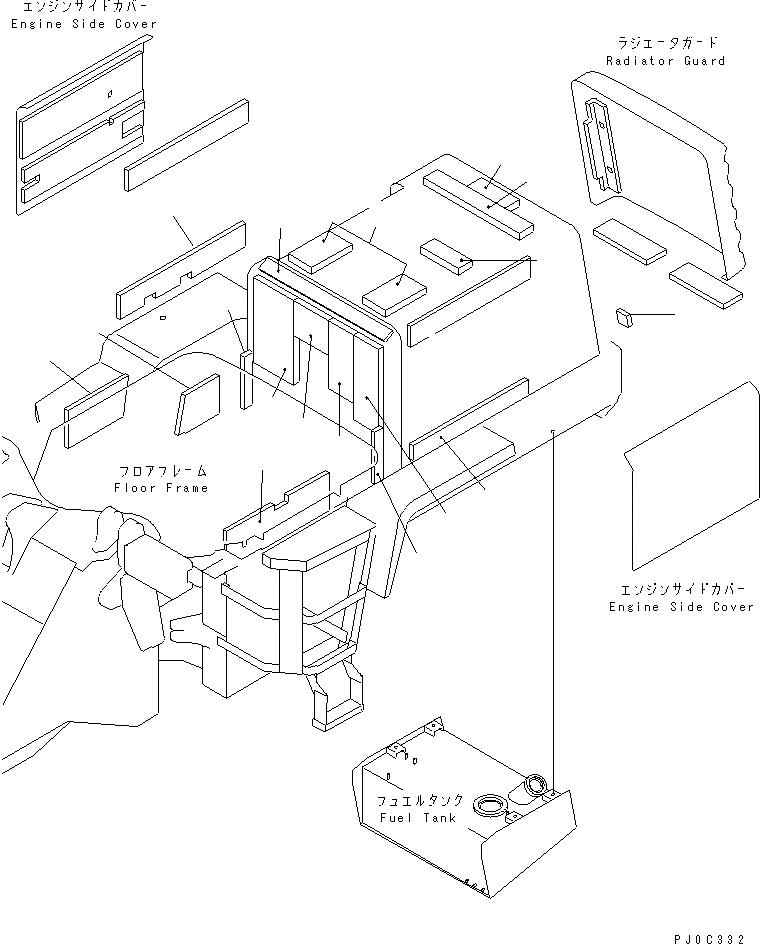 エンジンサイドカバー
Engine Side Cover

ラジエータガード
Radiator Guard

フロアフレーム
Floor Frame

エンジンサイドカバー
Engine Side Cover

フュエルタンク
Fuel Tank

PJ0C332