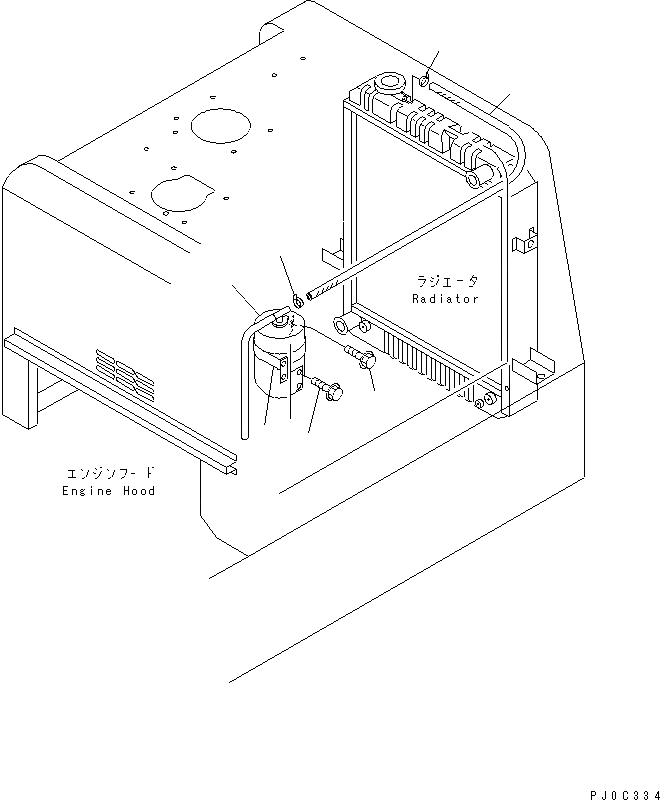 ラジエータ
Radiator

エンジンフード
Engine Hood

PJ0C334