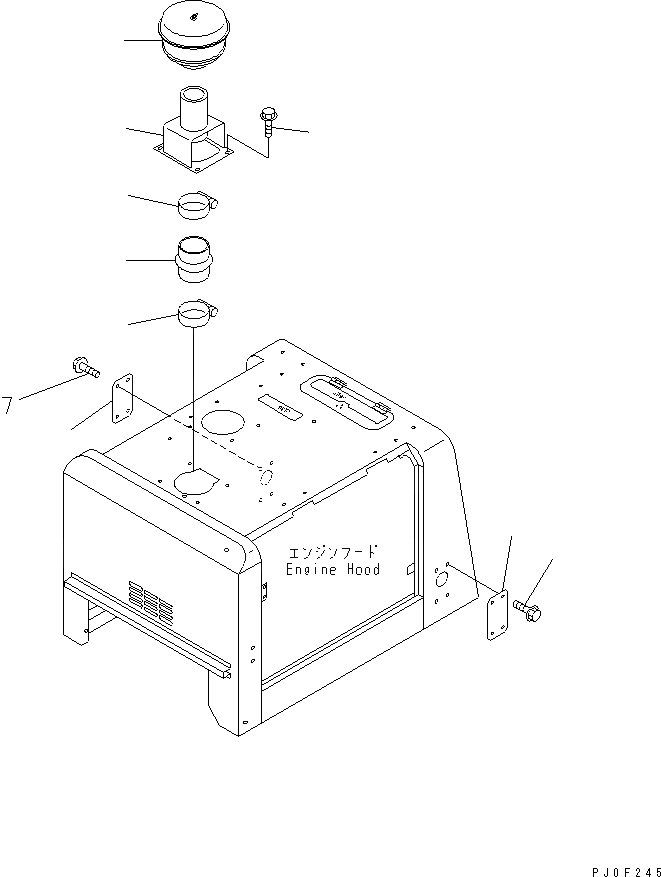 7

エンジンフード
Engine Hood

PJ0F245