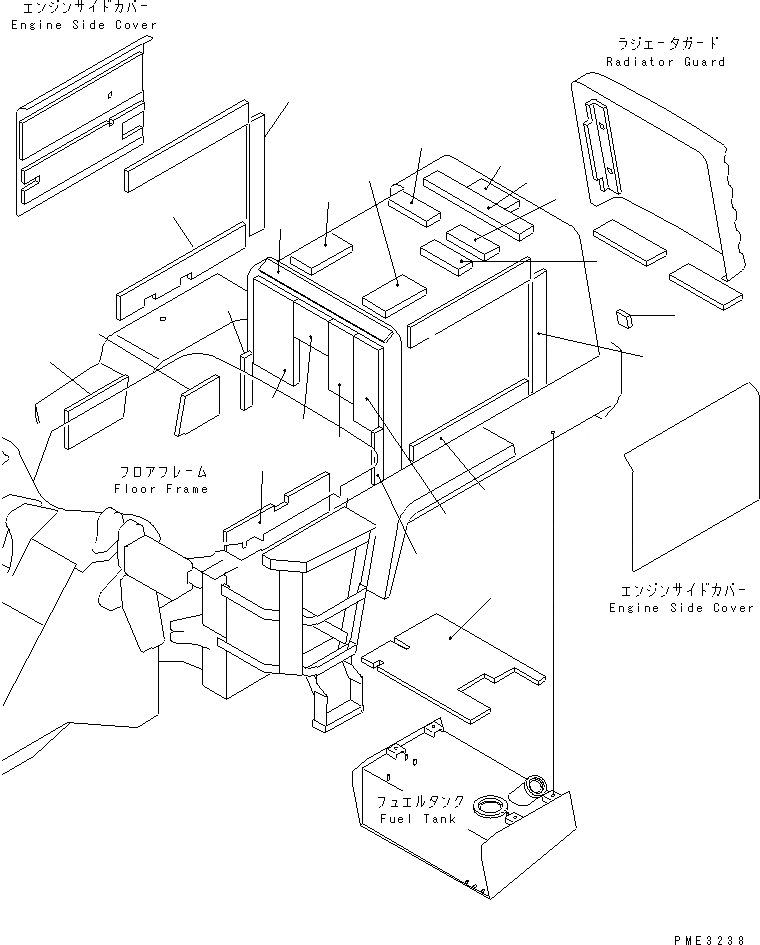 エンジンサイドカバー
Engine Side Cover

ラジエータガード
Radiator Guard

フロアフレーム
Floor Frame

エンジンサイドカバー
Engine Side Cover

フュエルタンク
Fuel Tank

PME3238