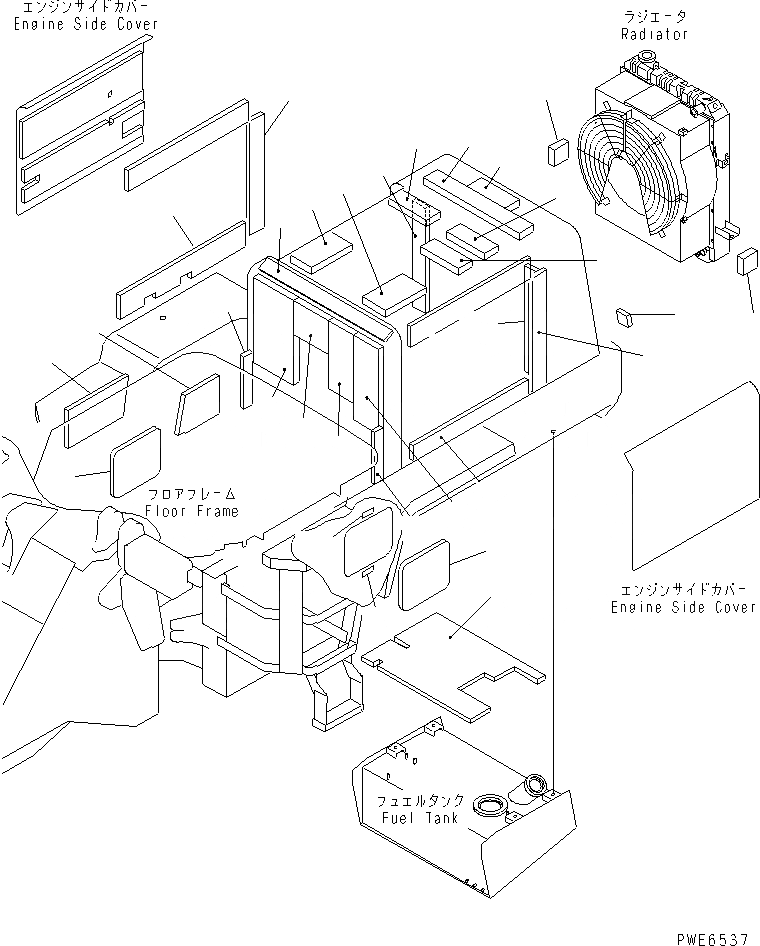 エンジンサイドカバー
Engine Side Cover

ラジエータ
Radiator

フロアフレーム
Floor Frame

エンジンサイドカバー
Engine Side Cover

フュエルタンク
Fuel Tank

PWE6537