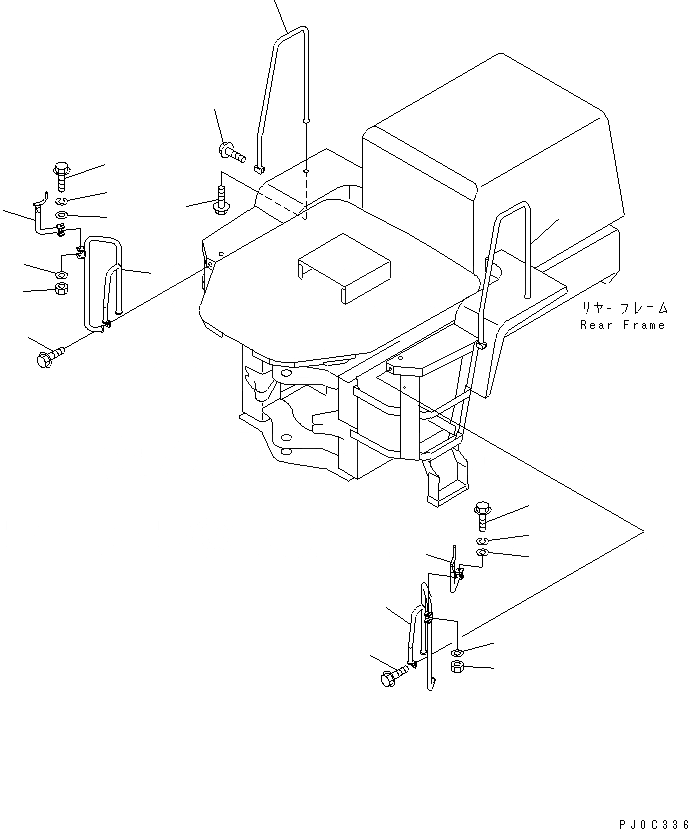 リヤーフレーム
Rear Frame

PJ0C336