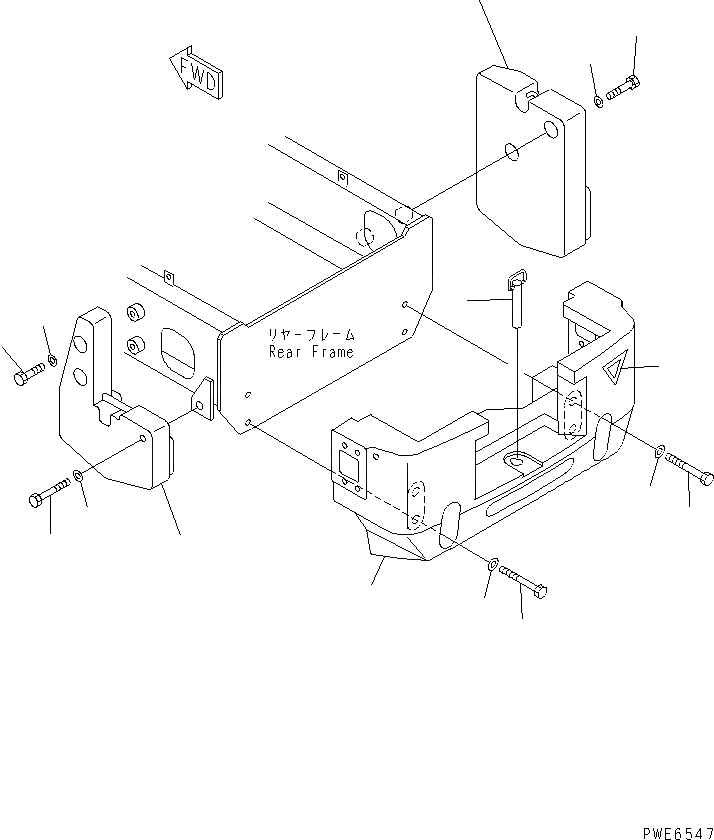 FWD

リヤーフレーム
Rear Frame

PWE6547