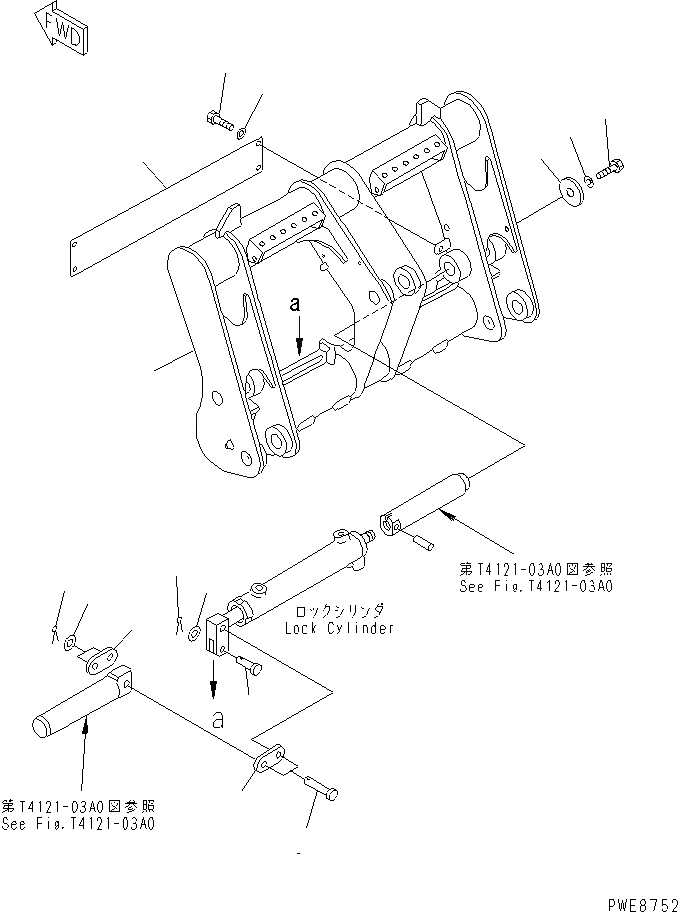 FWD

a

第T4121-03A0図参照
See Fig.T4121-03A0

ロックシリンダ
Lock Cylinder

a

第T4121-03A0図参照
See Fig.T4121-03A0

PWE8752