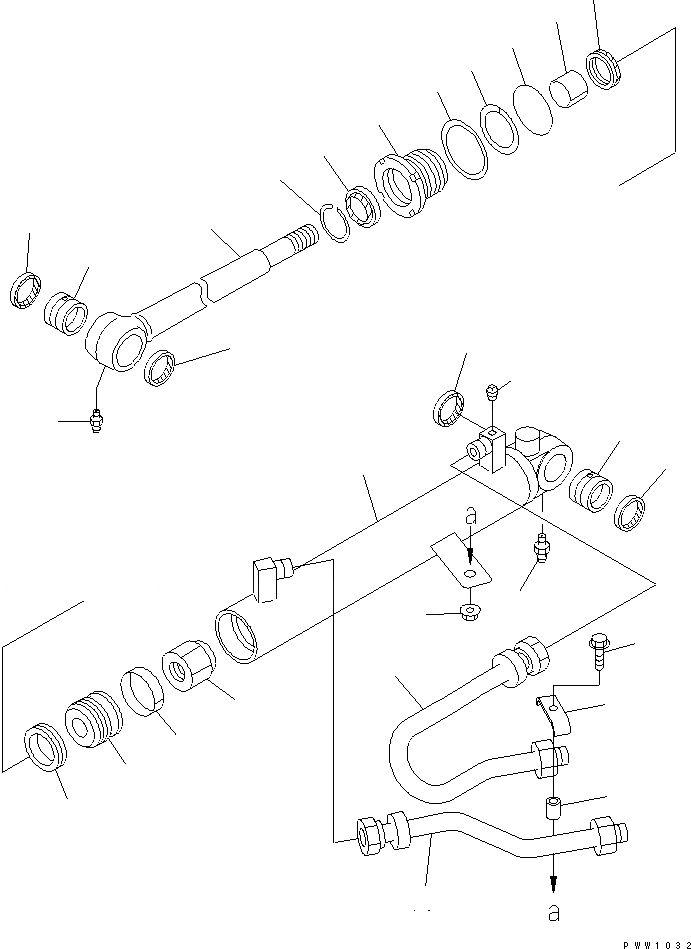 a

a

PWW1032