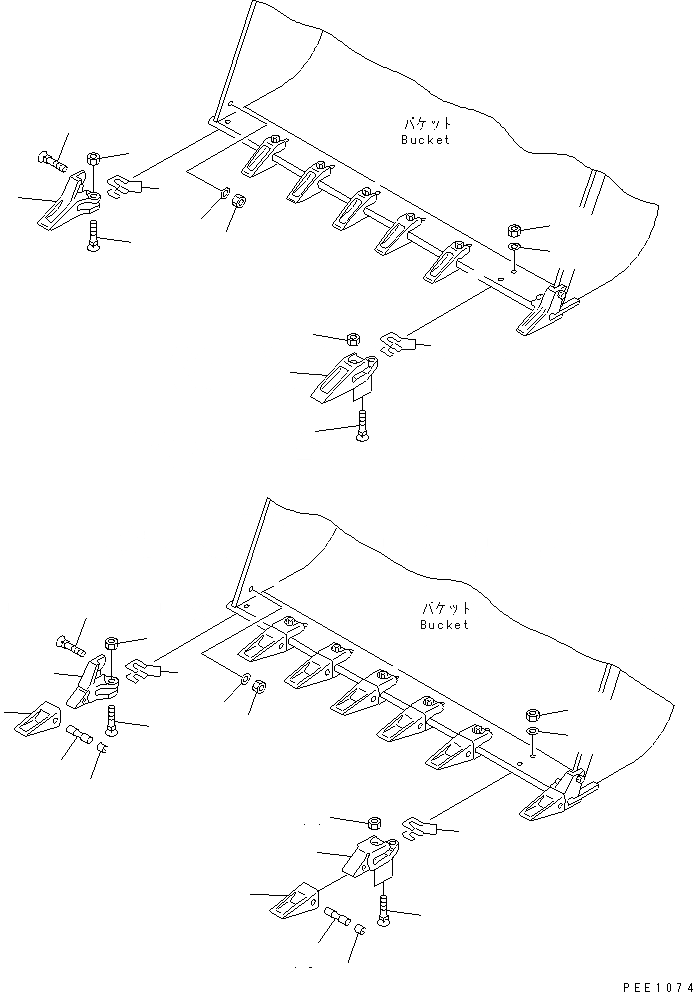 バケット
Bucket

バケット
Bucket

PEE1074