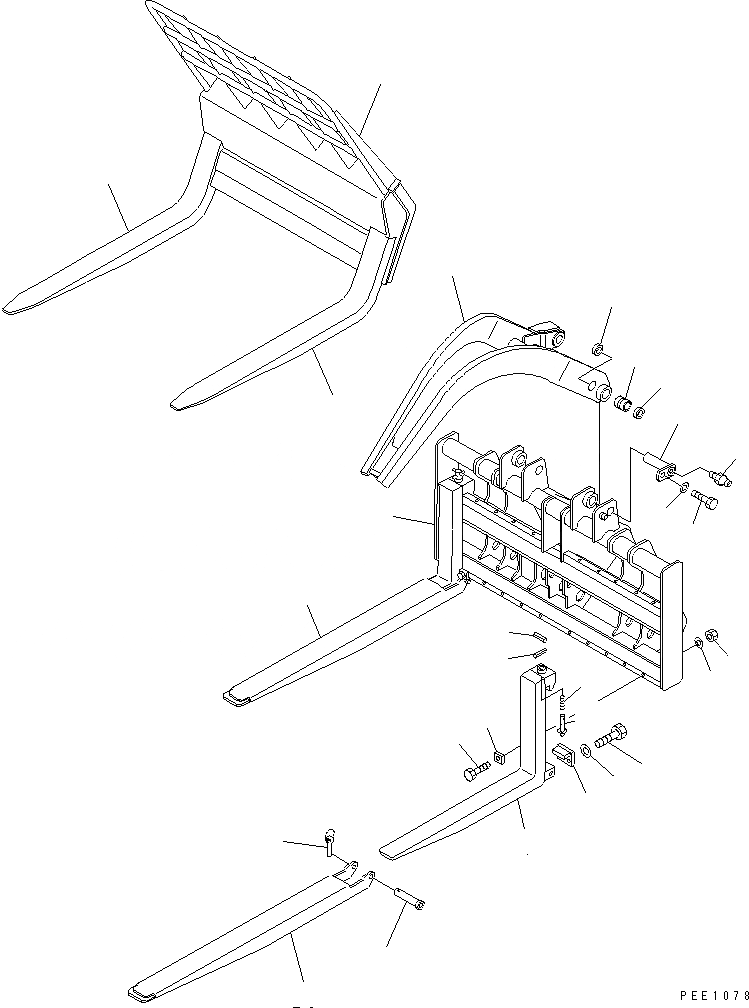 PEE1078