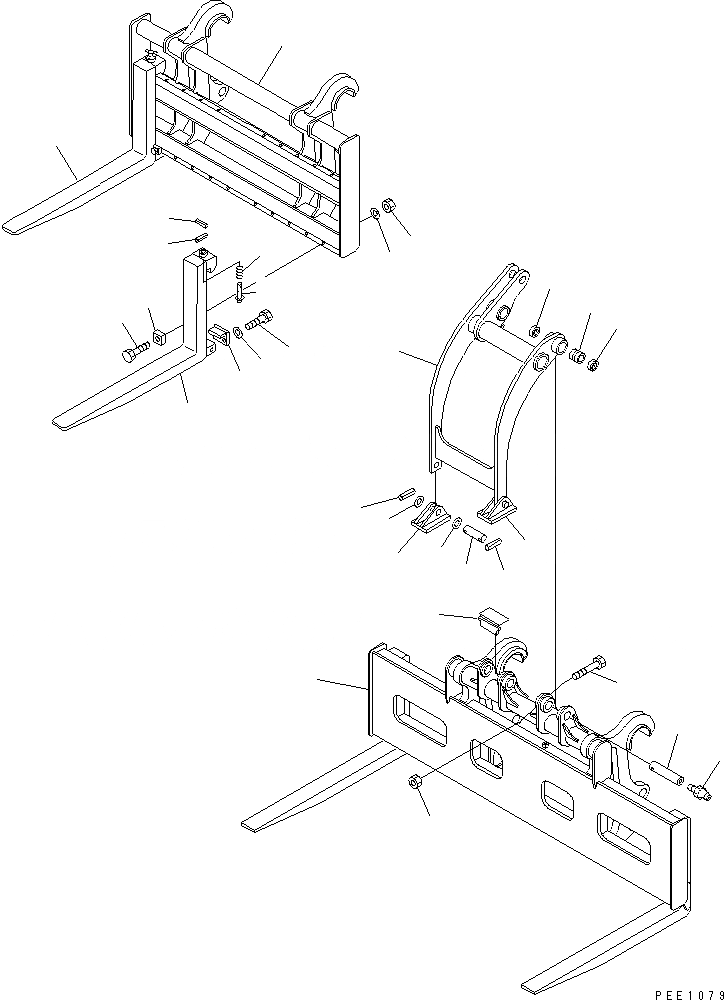 PEE1079