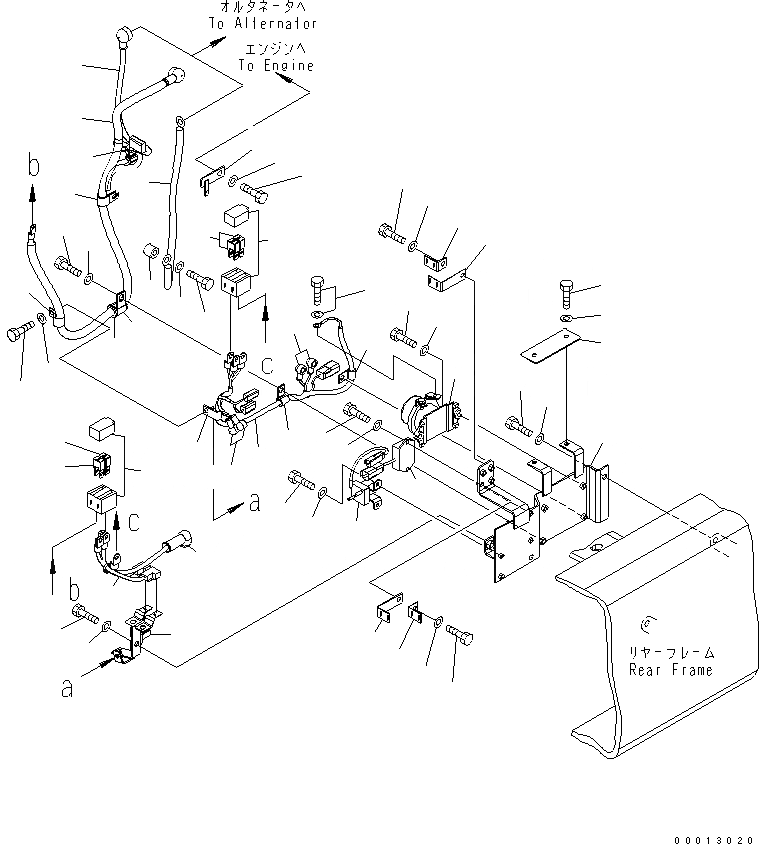 オルタネータへ
To Alternator

エンジンへ
To Engine

b

C

a

C

b

a

リヤーフレーム
Rear Frame

00013020