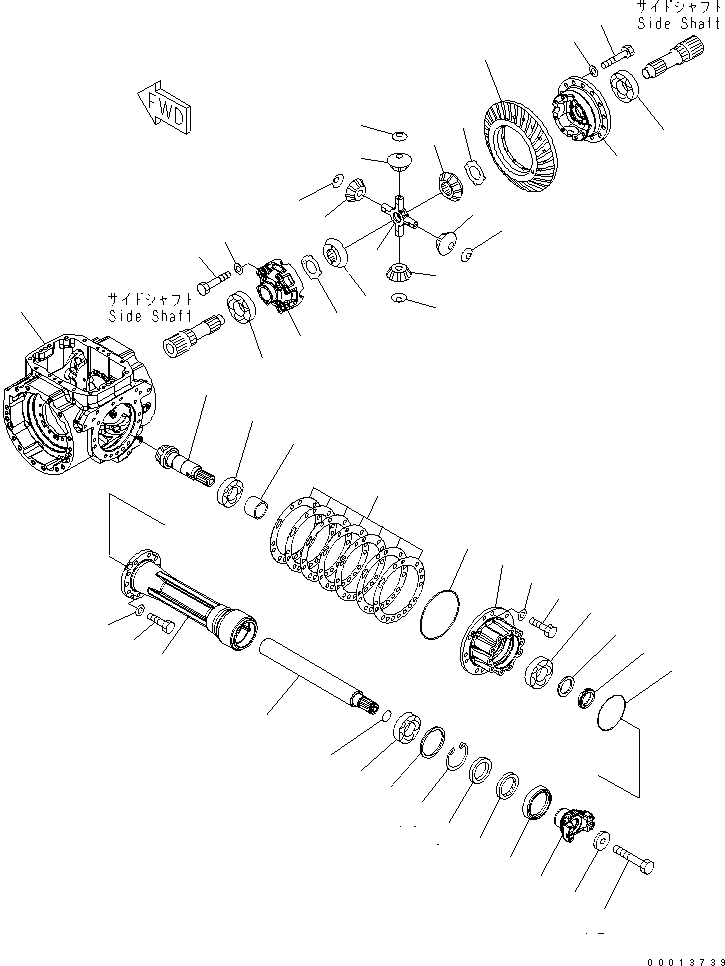 サイドシャフト
Side Shaft

FWD

サイドシャフト
Side Shaft

00013739