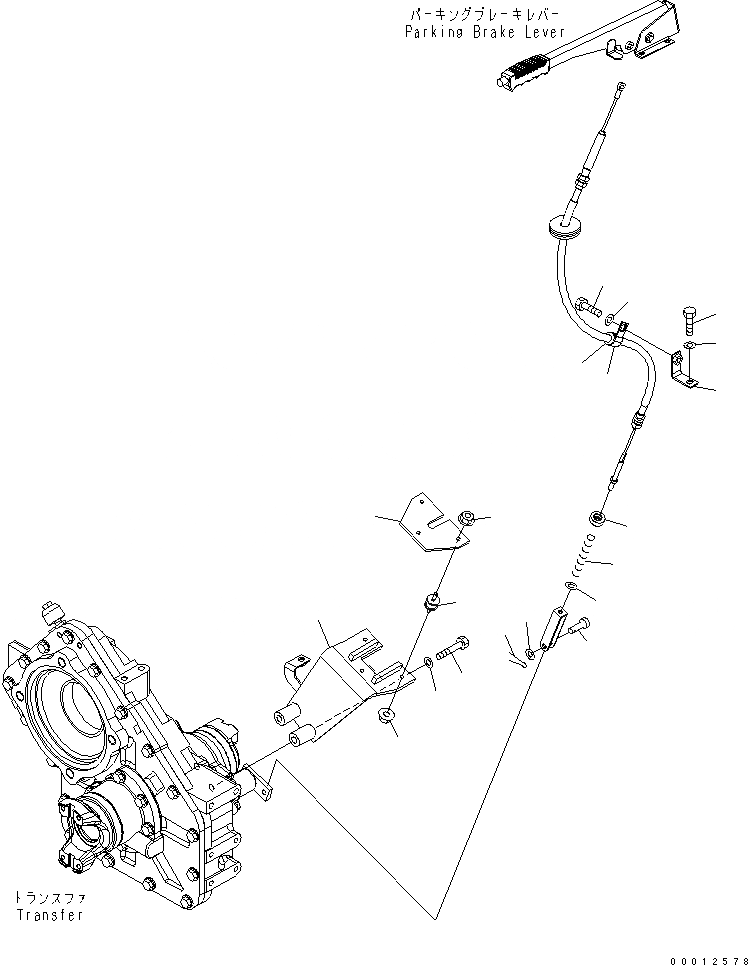 パーキングブレーキレバー
Parking Brake Lever

トランスファ
Transfer

00012578