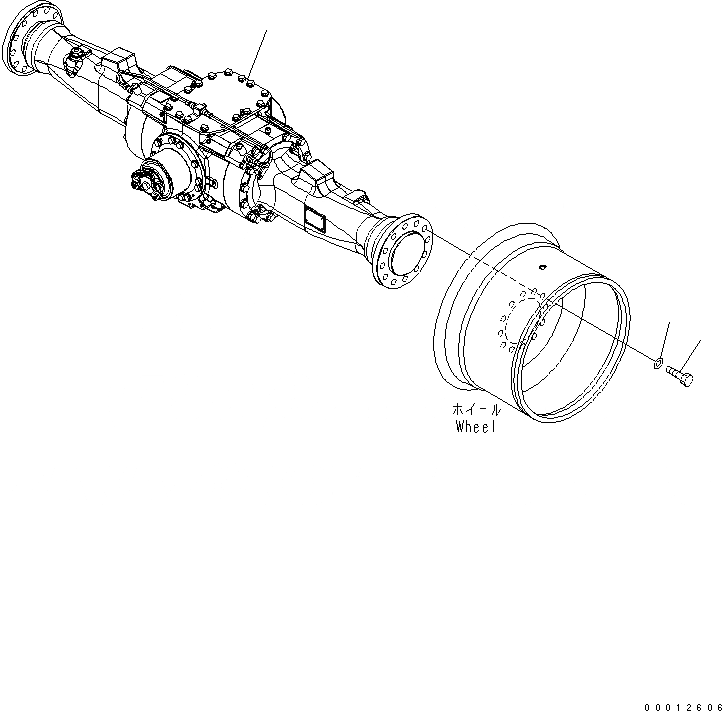 ホイール
Wheel

00012606