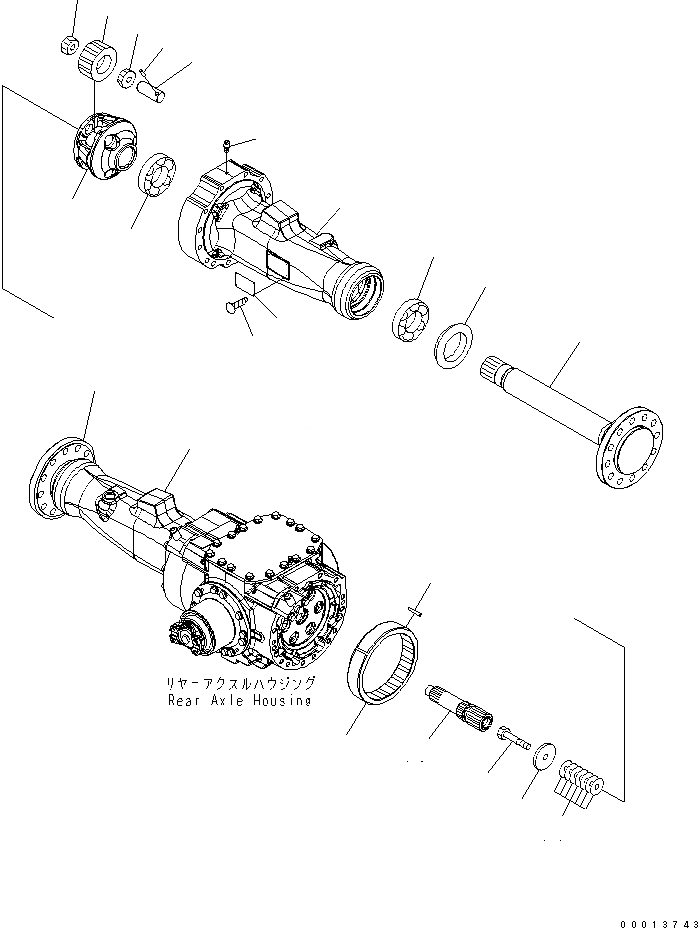 リヤーアクスルハウジング
Rear Axle Housing

00013743