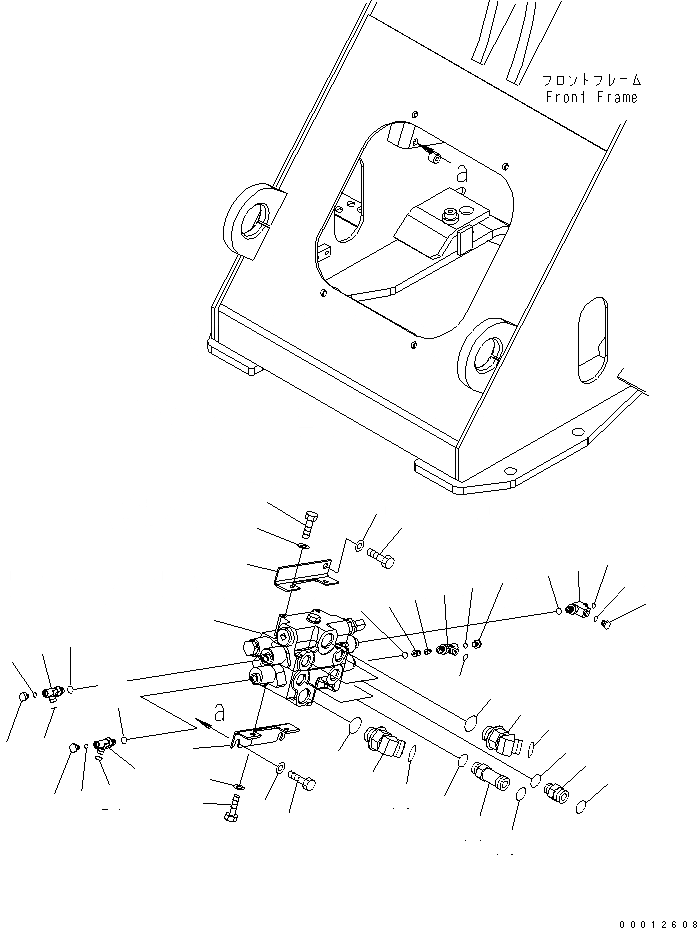 フロントフレーム
Front Frame

a

a

00012608