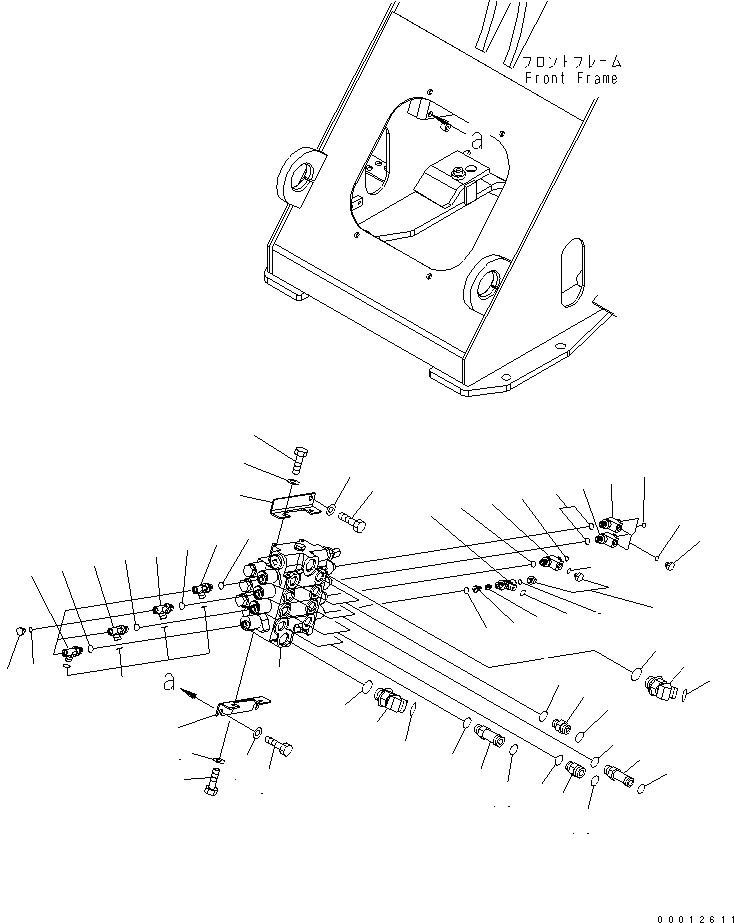 フロントフレーム
Front Frame

a

a

00012611