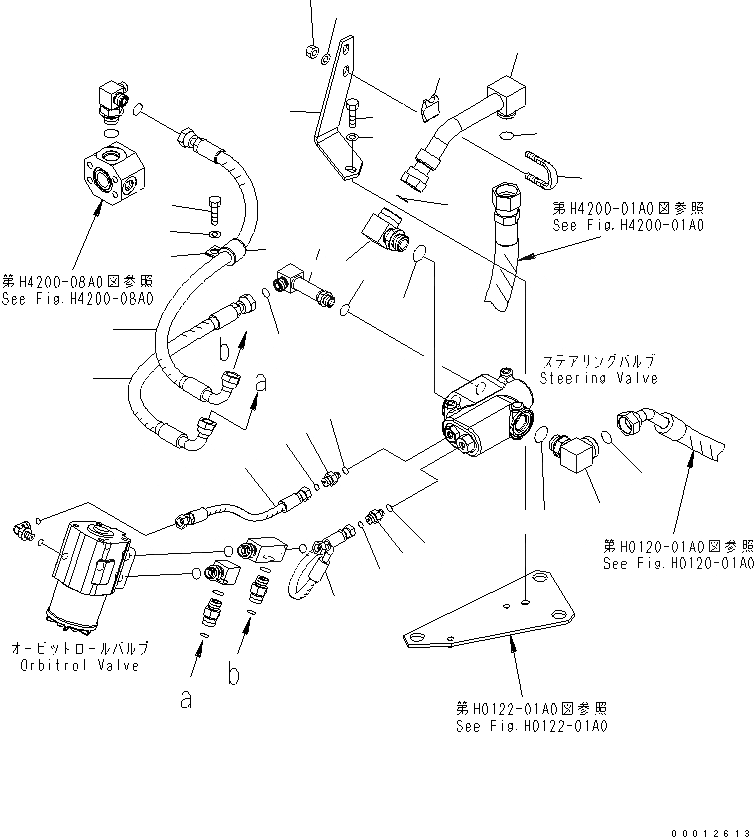 第H4200-01A0図参照
See Fig.H4200-01A0

第H4200-08A0図参照
See Fig.H4200-08A0

b

a

ステアリングバルブ
Steering Valve

第H0120-01A0図参照
See Fig.H0120-01A0

オービットロールバルブ
Orbitrol Valve

a

b

第H0122-01A0図参照
See Fig.H0122-01A0

00012613