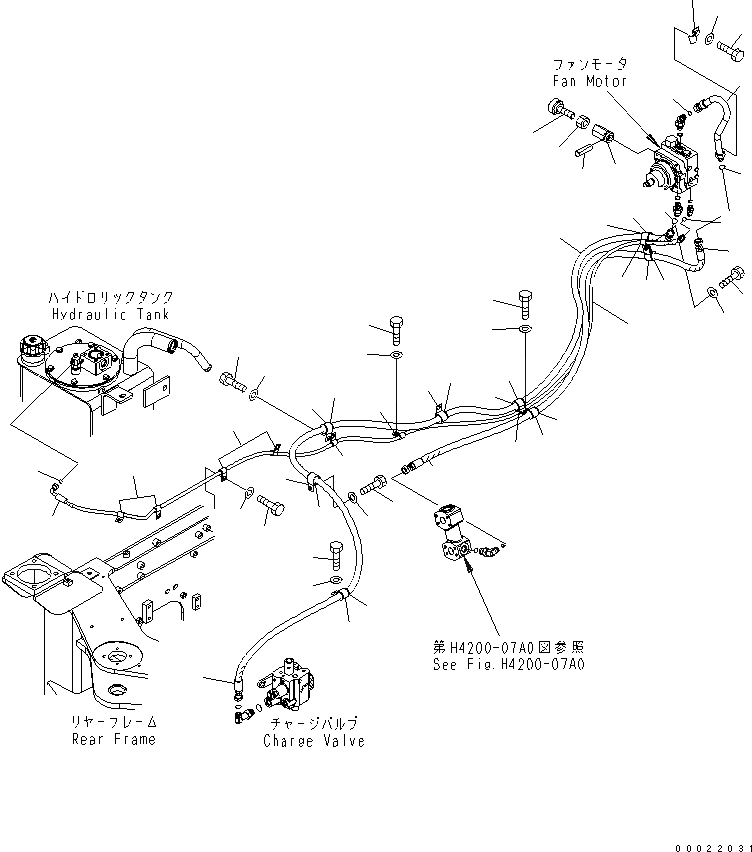 ファンモータ
Fan Motor

ハイドロリックタンク
Hydraulic Tank

第H4200-07A0図参照
See Fig.H4200-07A0

リヤーフレーム
Rear Frame

チャージバルブ
Charge Valve

00022031