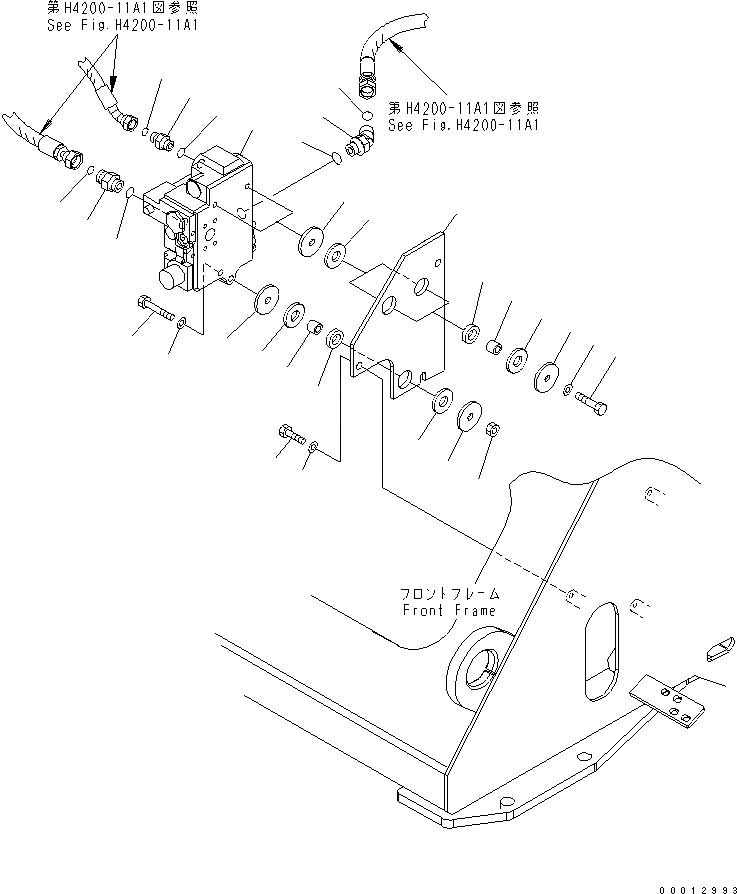 第H4200-11A1図参照
See Fig.H4200-11A1

第H4200-11A1図参照
See Fig.H4200-11A1

フロントフレーム
Front Frame

00012993