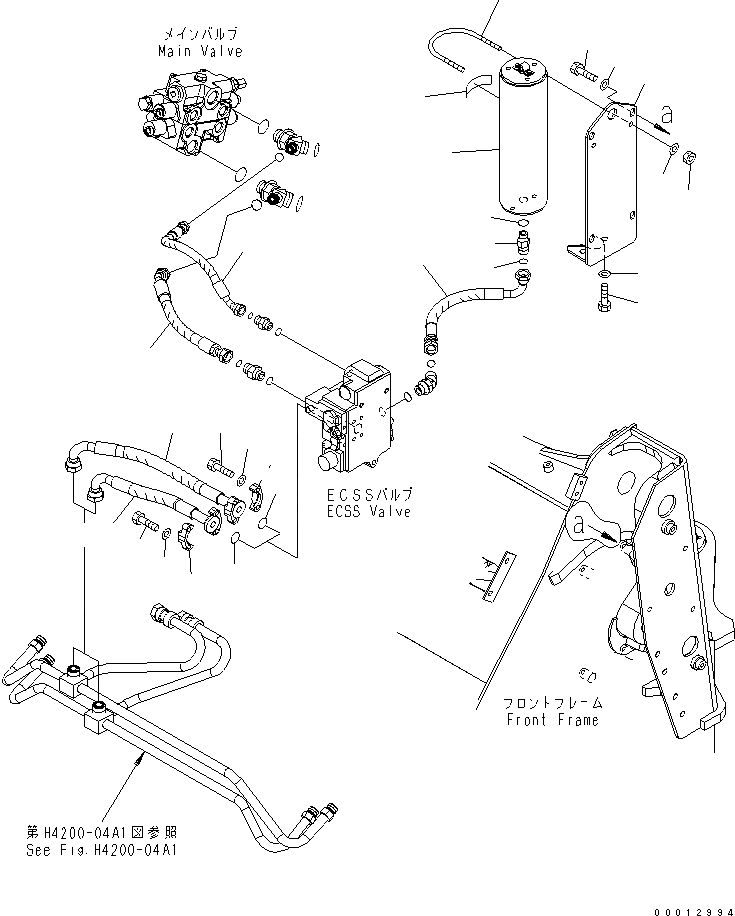 メインバルブ
Main Valve

a

ECSSバルブ
ECSS Valve

a

フロントフレーム
Front Frame

第H4200-04A1図参照
See Fig.H4200-04A1

00012994