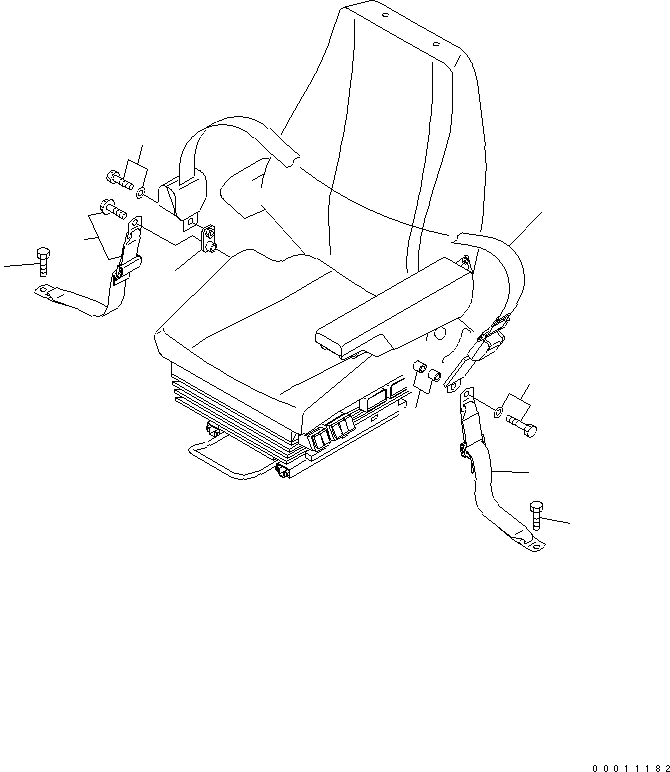 00011182