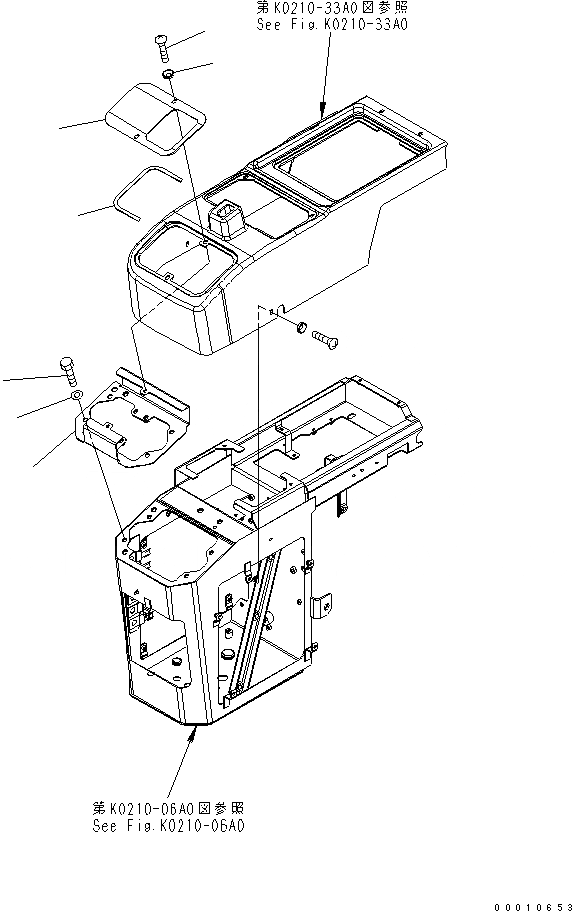 第K0210-33A0図参照
See Fig.K0210-33A0

第K0210-06A0図参照
See Fig.K0210-06A0

00010653