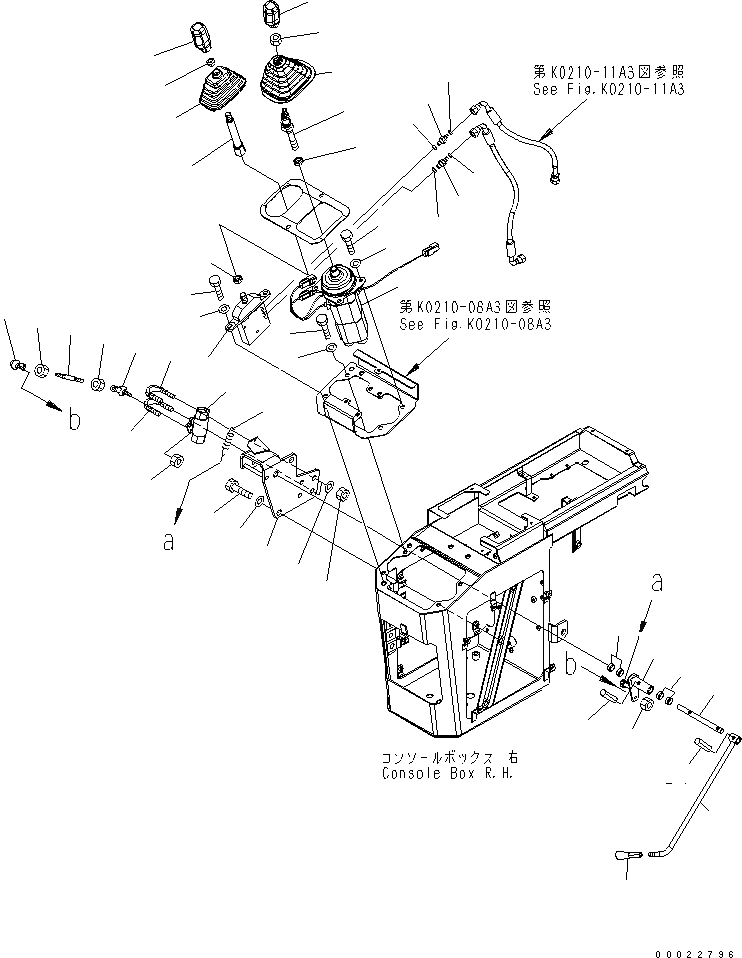 第K0210-11A3図参照
See Fig.K0210-11A3

第K0210-08A3図参照
See Fig.K0210-08A3

b

a

a

b

コンソールボックス 右
Console Box R.H.

00022796