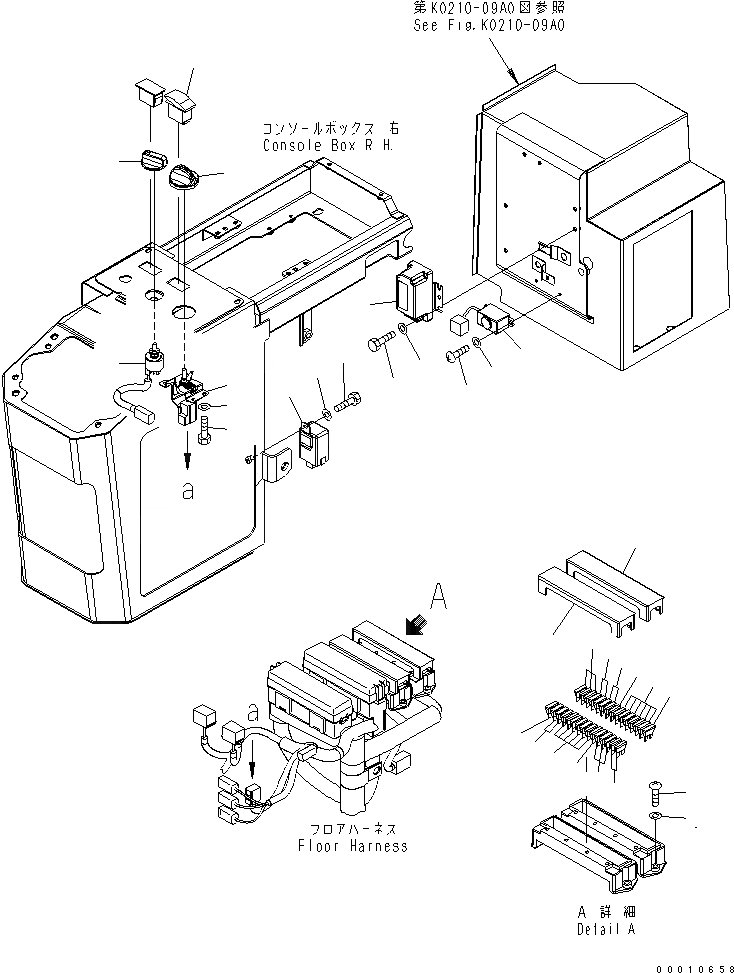 第K0210-09A0図参照
See Fig.K0210-09A0

コンソールボックス 右
Console Box R.H.

a

A

a

フロアハーネス
Floor Harness

A 詳細
Detail A

00010658