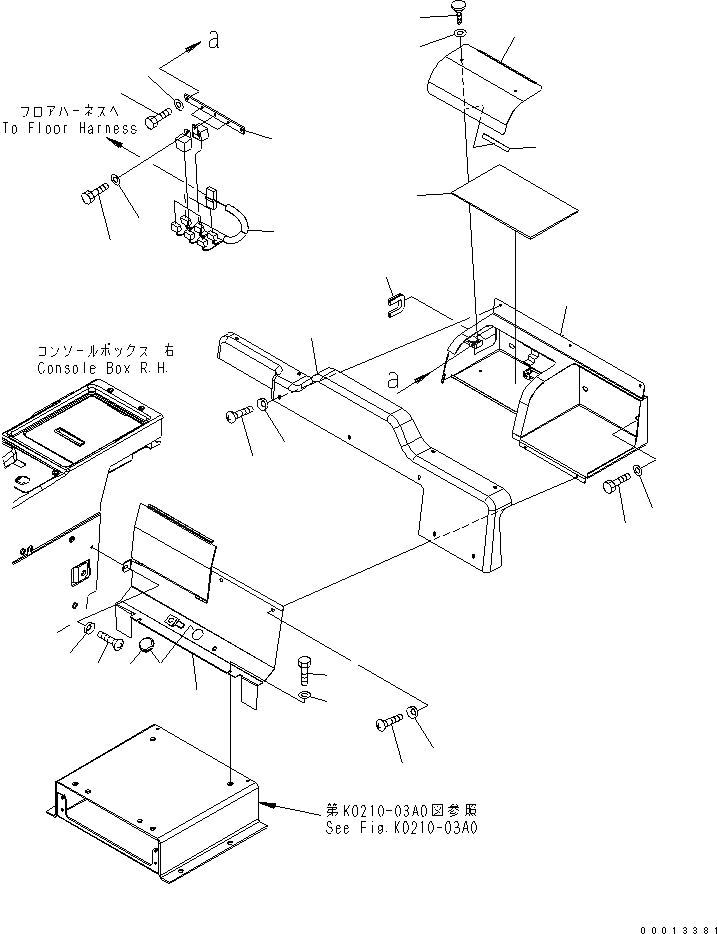 a

フロアハーネスへ
To Floor Harness

コンソールボックス 右
Console Box R.H.

a

第K0210-03A0図参照
See Fig.K0210-03A0

00013381