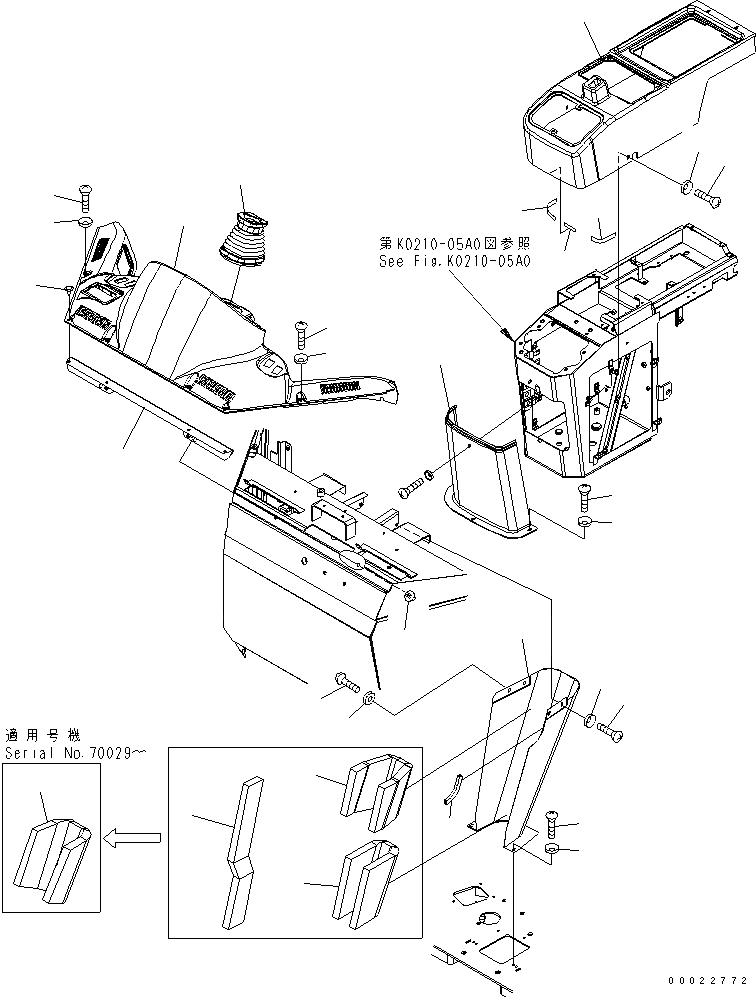 第K0210-05A0図参照
See Fig.K0210-05A0

適用号機
Serial No.70029～

00022772