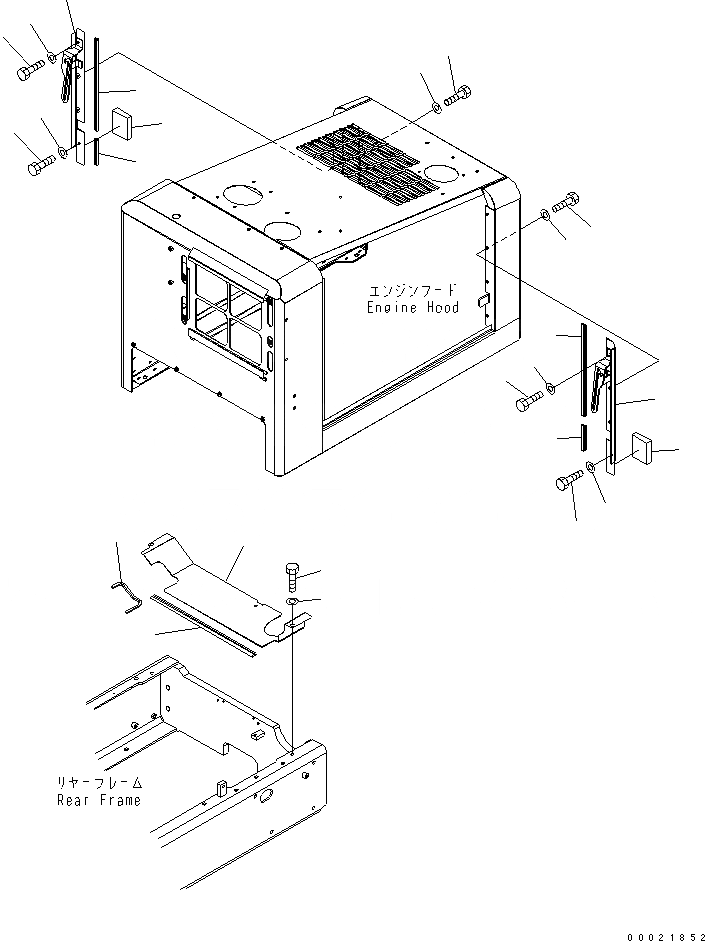 エンジンフード
Engine Hood

リヤーフレーム
Rear Frame

00021852