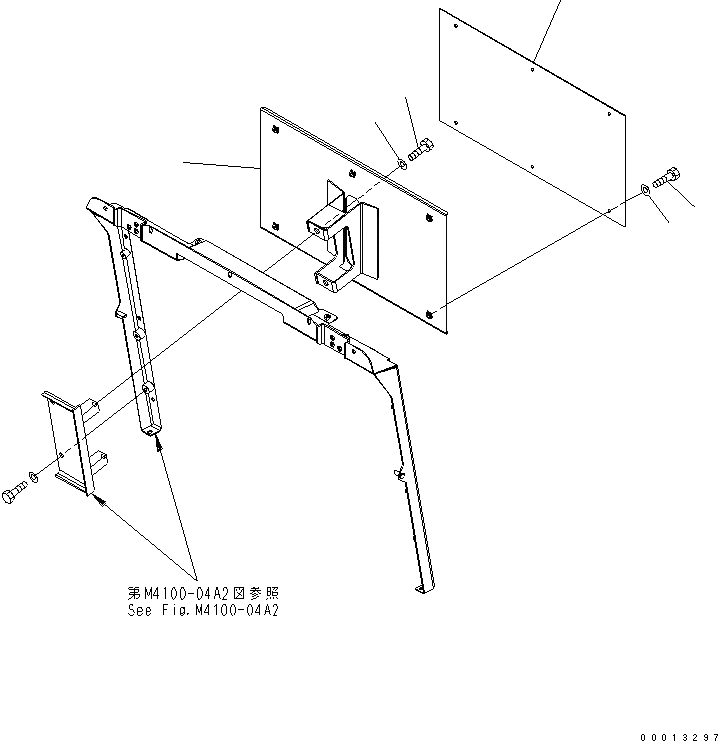 第M4100-04A2図参照
See Fig.M4100-04A2

00013297