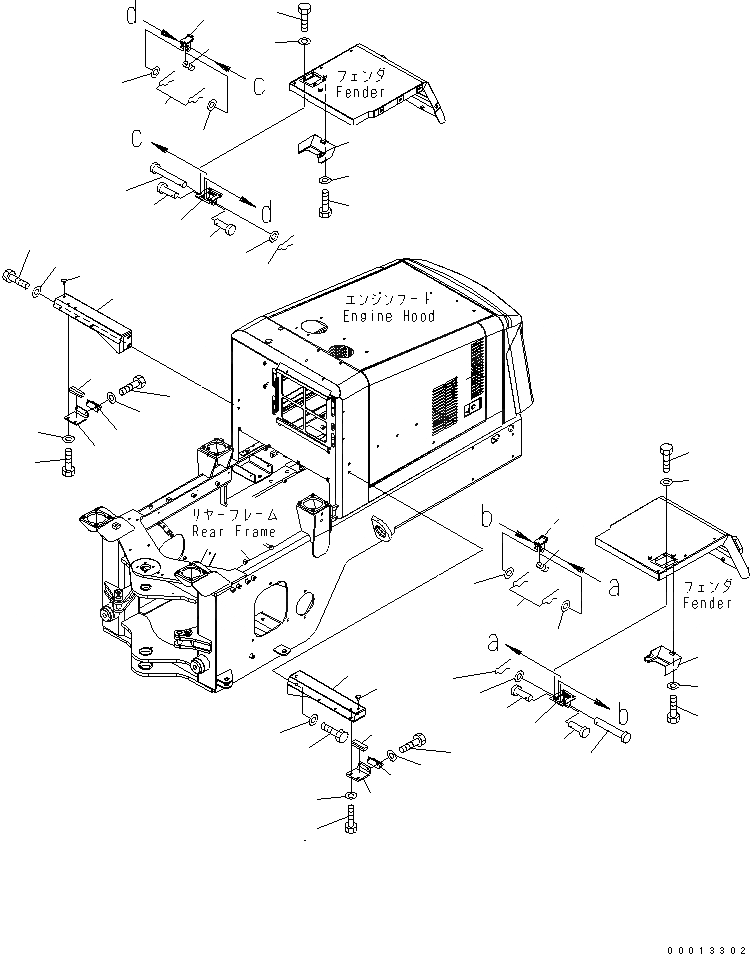 d
c
フェンダ
Fender
c
d
エンジンフード
Engine Hood
リヤーフレーム
Rear Frame
b
a
フェンダ
Fender
a
b
00013302