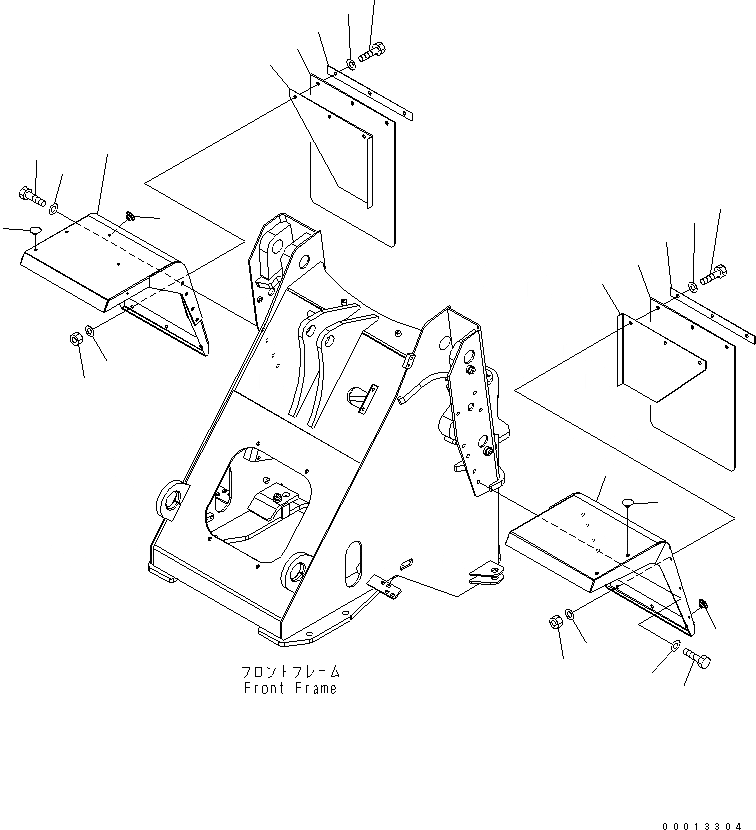 フロントフレーム
Front Frame

00013304