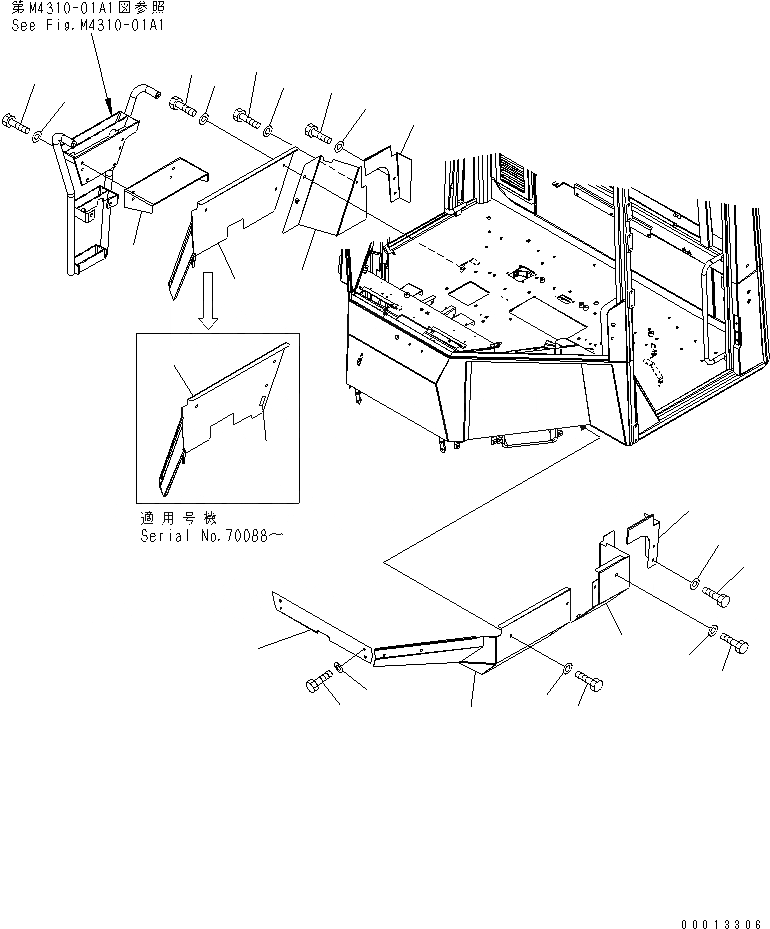 第M4310-01A1図参照
See Fig.M4310-01A1

適用号機
Serial No.70088～

00013306