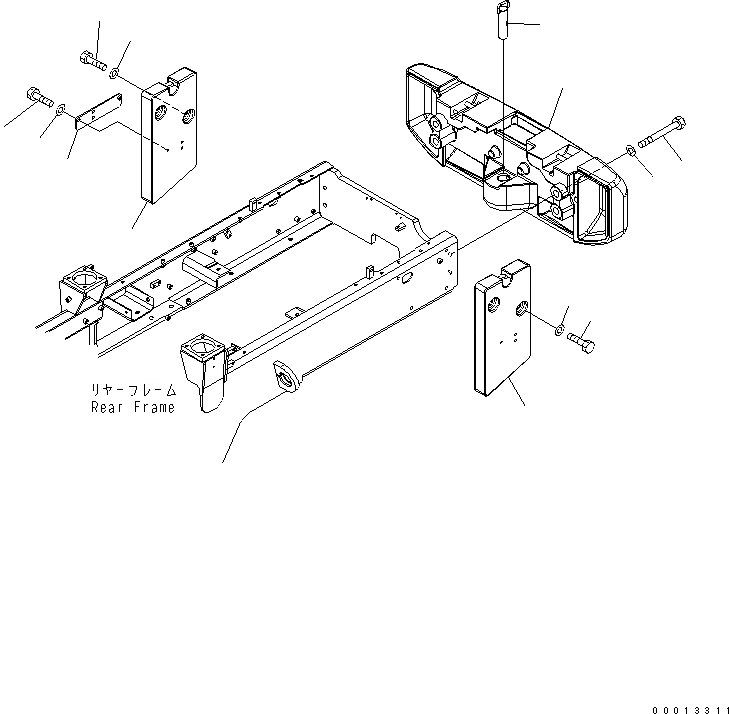 リヤーフレーム
Rear Frame

00013311