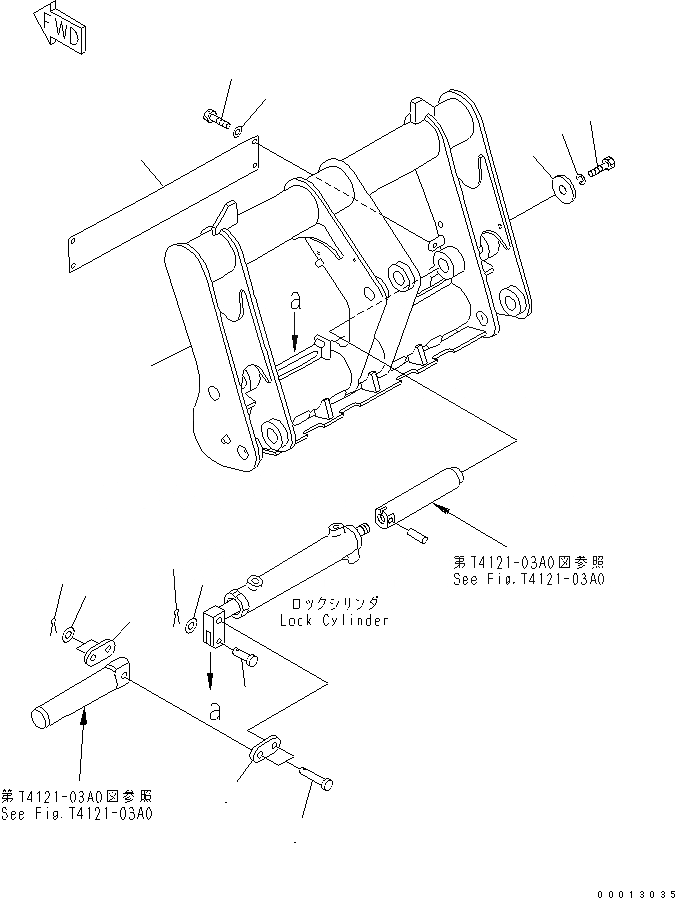 FWD

a

第T4121-03A0図参照
See Fig.T4121-03A0

ロックシリンダ
Lock Cylinder

a

第T4121-03A0図参照
See Fig.T4121-03A0

00013035