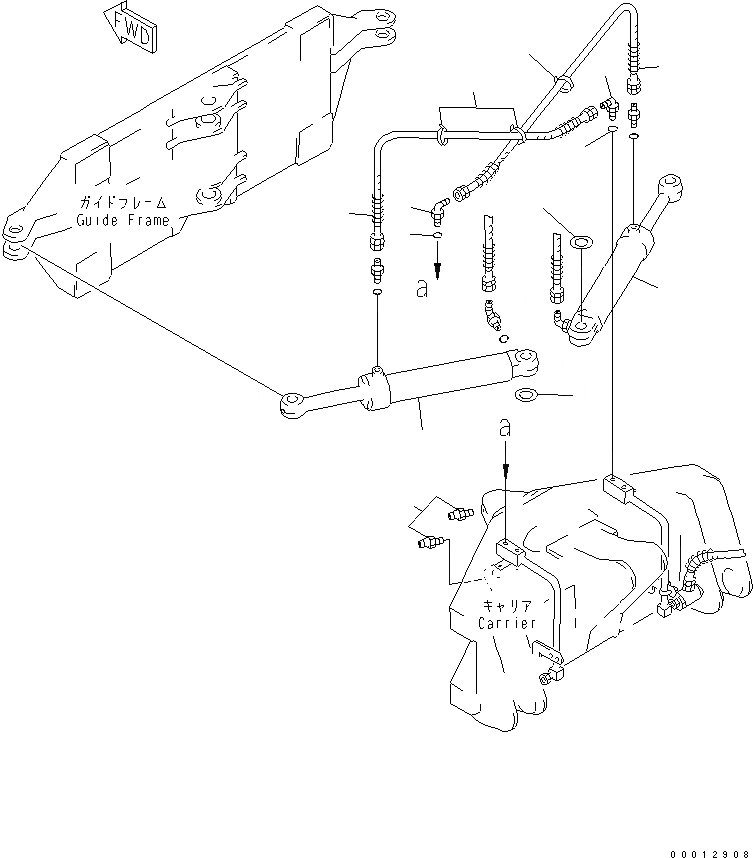 FWD

ガイドフレーム
Guide Frame

a

a

キャリア
Carrier

00012908