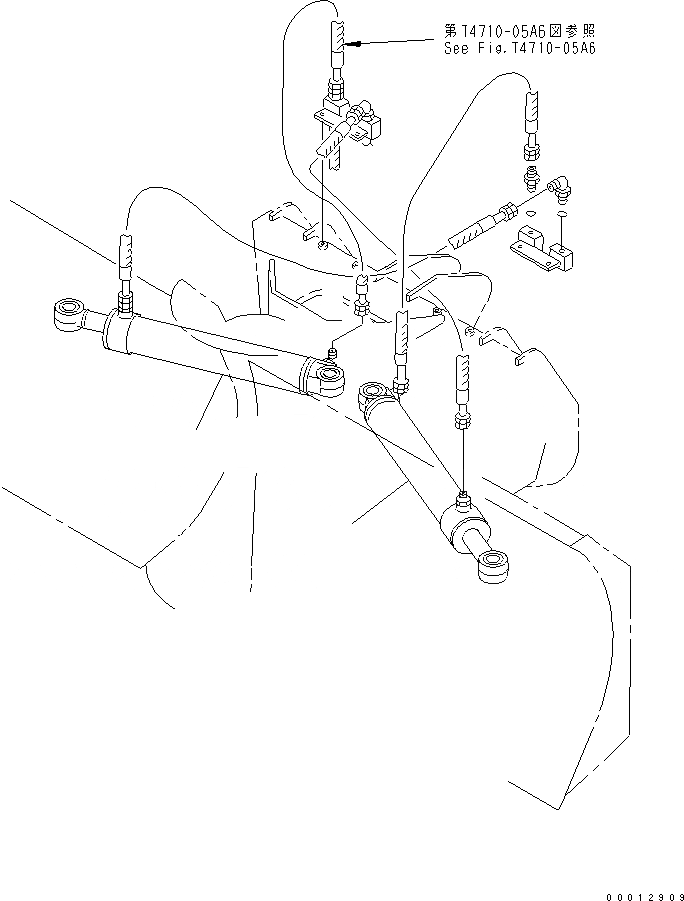 第T4710-05A6図参照
See Fig.T4710-05A6

00012909