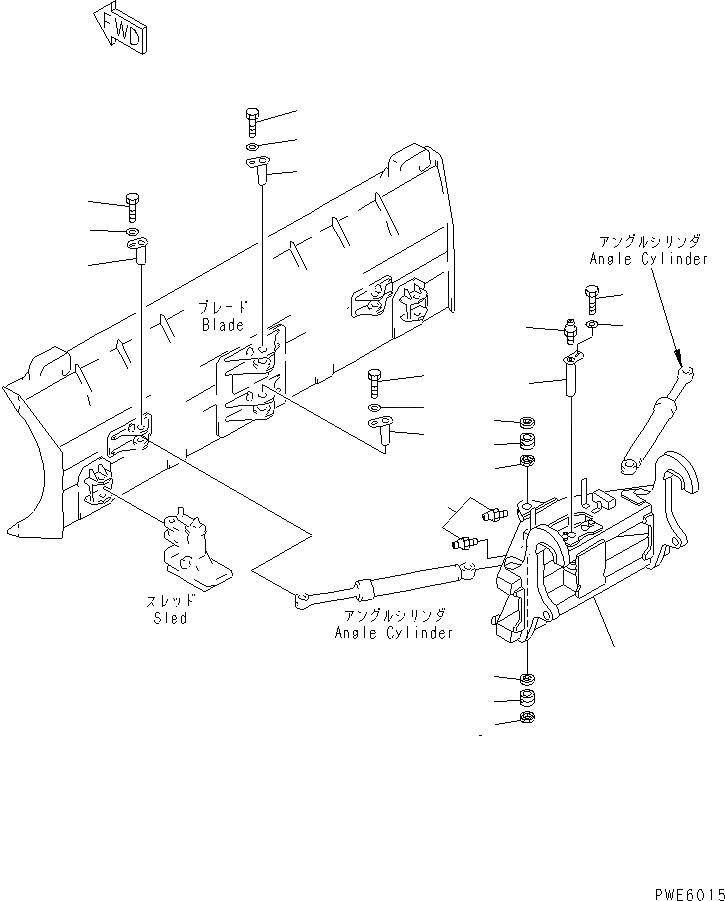 FWD

アングルシリンダ
Angle Cylinder

ブレード
Blade

スレッド
Sled

アングルシリンダ
Angle Cylinder

PWE6015