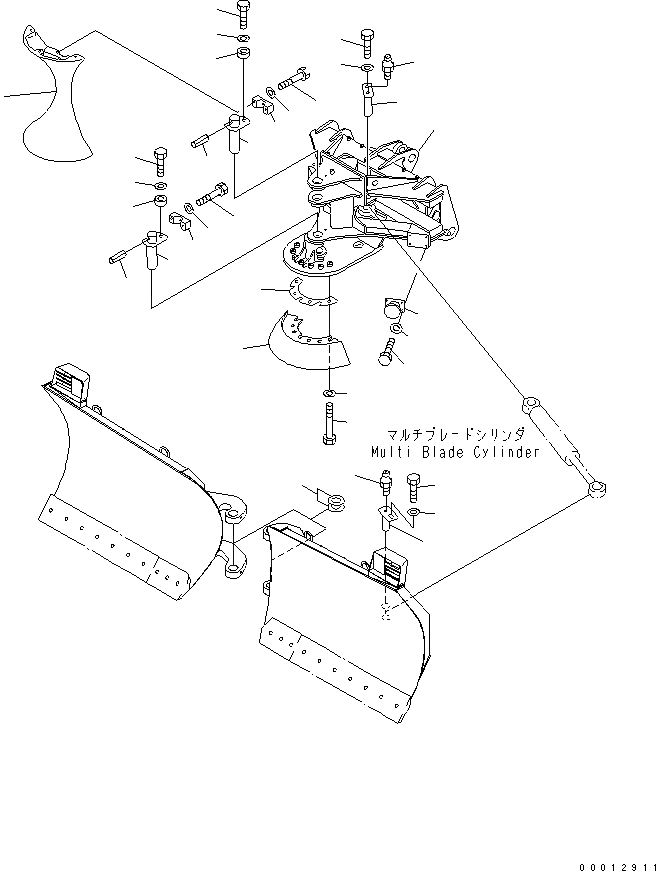 マルチブレードシリンダ
Multi Blade Cylinder

00012911