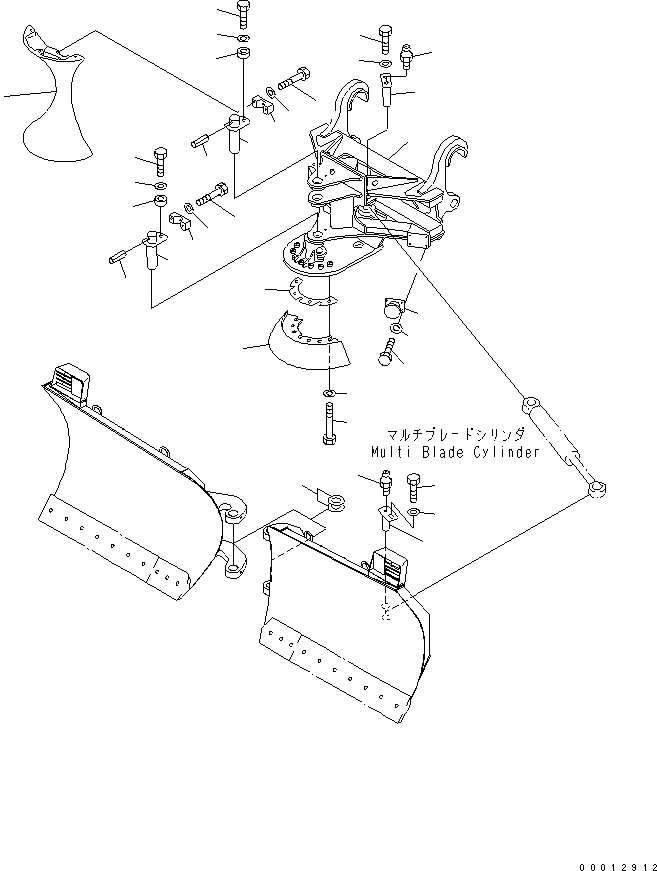 マルチブレードシリンダ
Multi Blade Cylinder

00012912