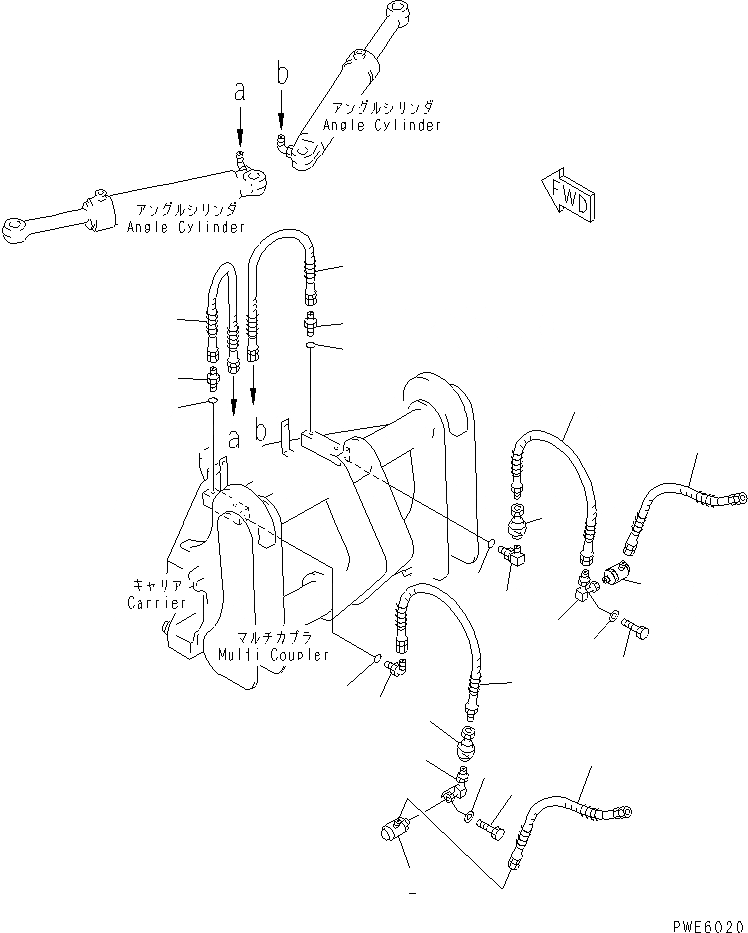 a
b
アングルシリンダ
Angle Cylinder
アングルシリンダ
Angle Cylinder
FWD
a
b
キャリア
Carrier
マルチカプラ
Multi Coupler
PWE6020