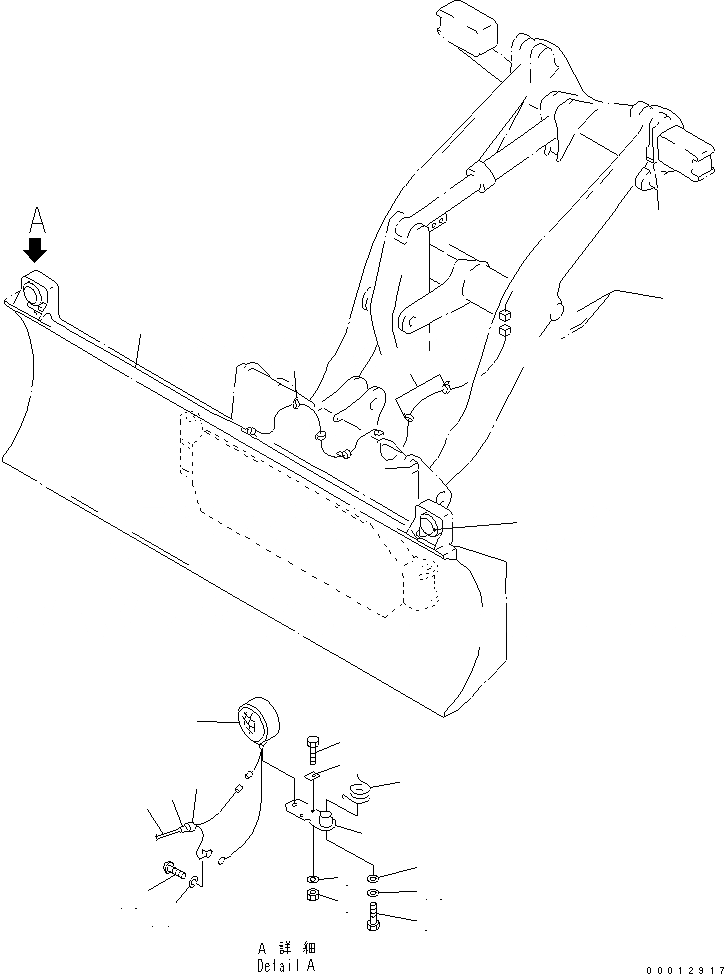 A

A 詳 細
Detail A

00012917