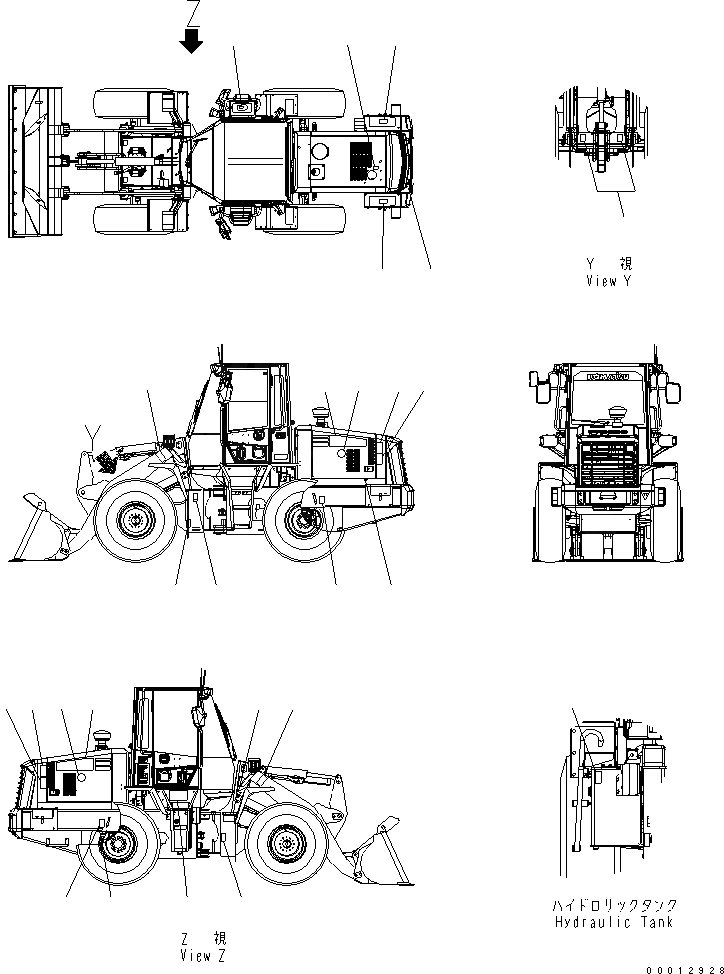 Z

Y 視
View Y

KOMATSU

Z 視
View Z

ハイドロリックタンク
Hydraulic Tank

00012928