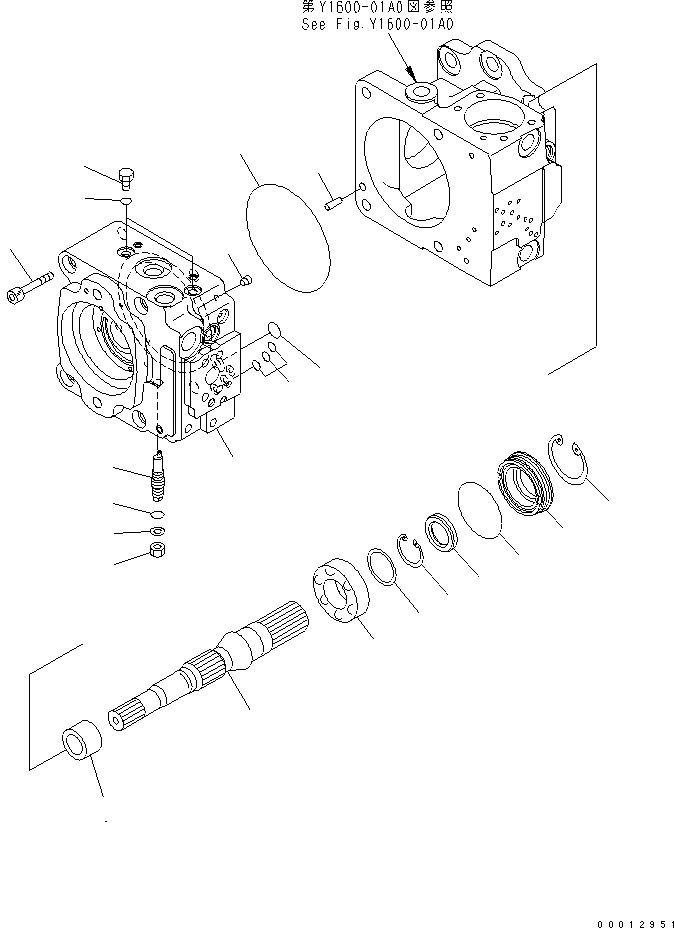 第Y1600-01A0図参照
See Fig.Y1600-01A0

00012951