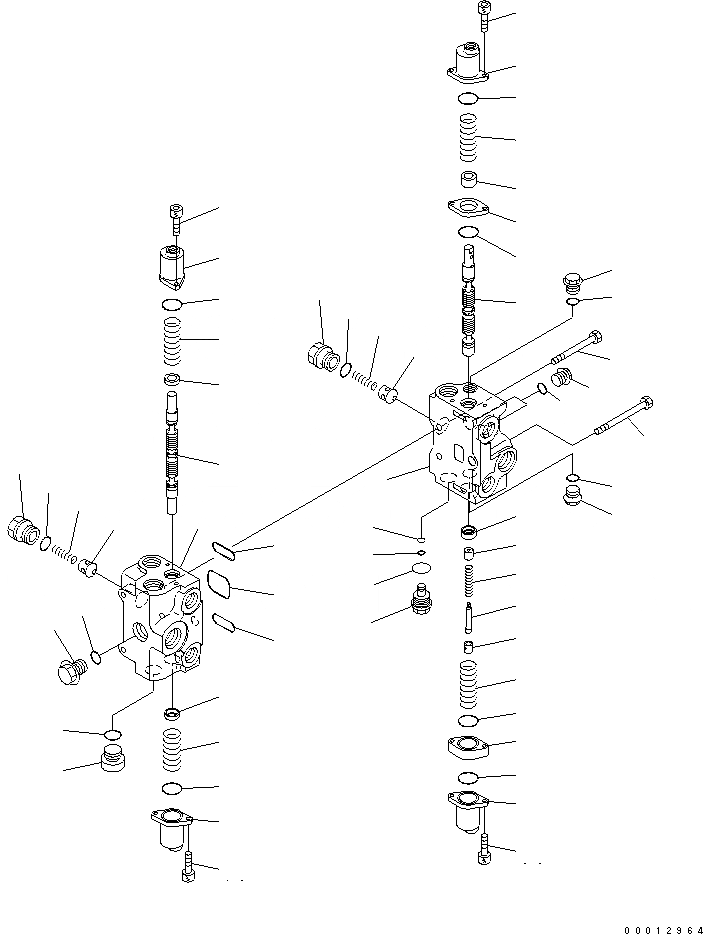 00012964