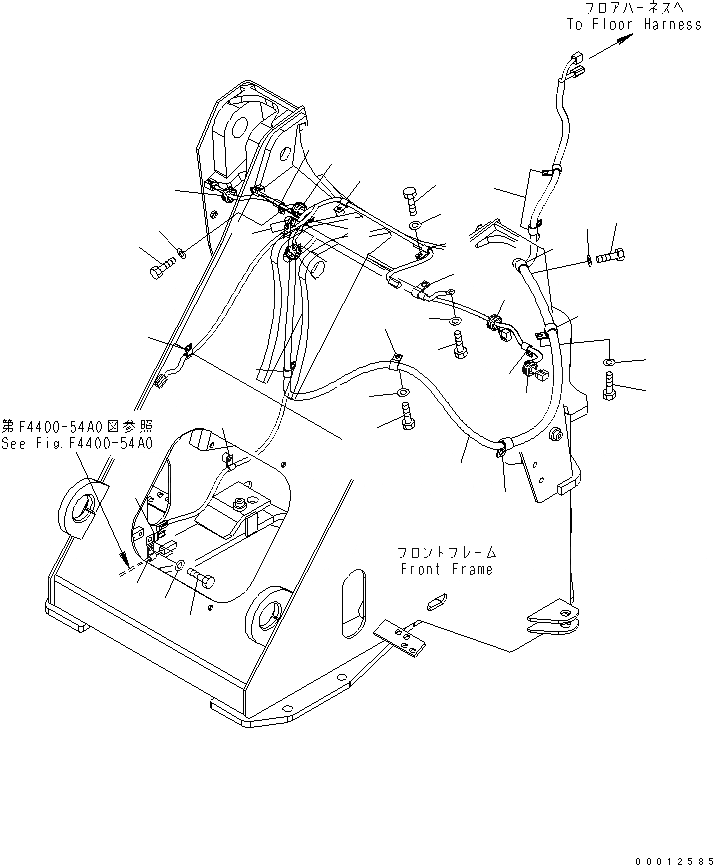 フロアハーネスへ
To Floor Harness

第F4400-54A0図参照
See Fig.F4400-54A0

フロントフレーム
Front Frame

00012585